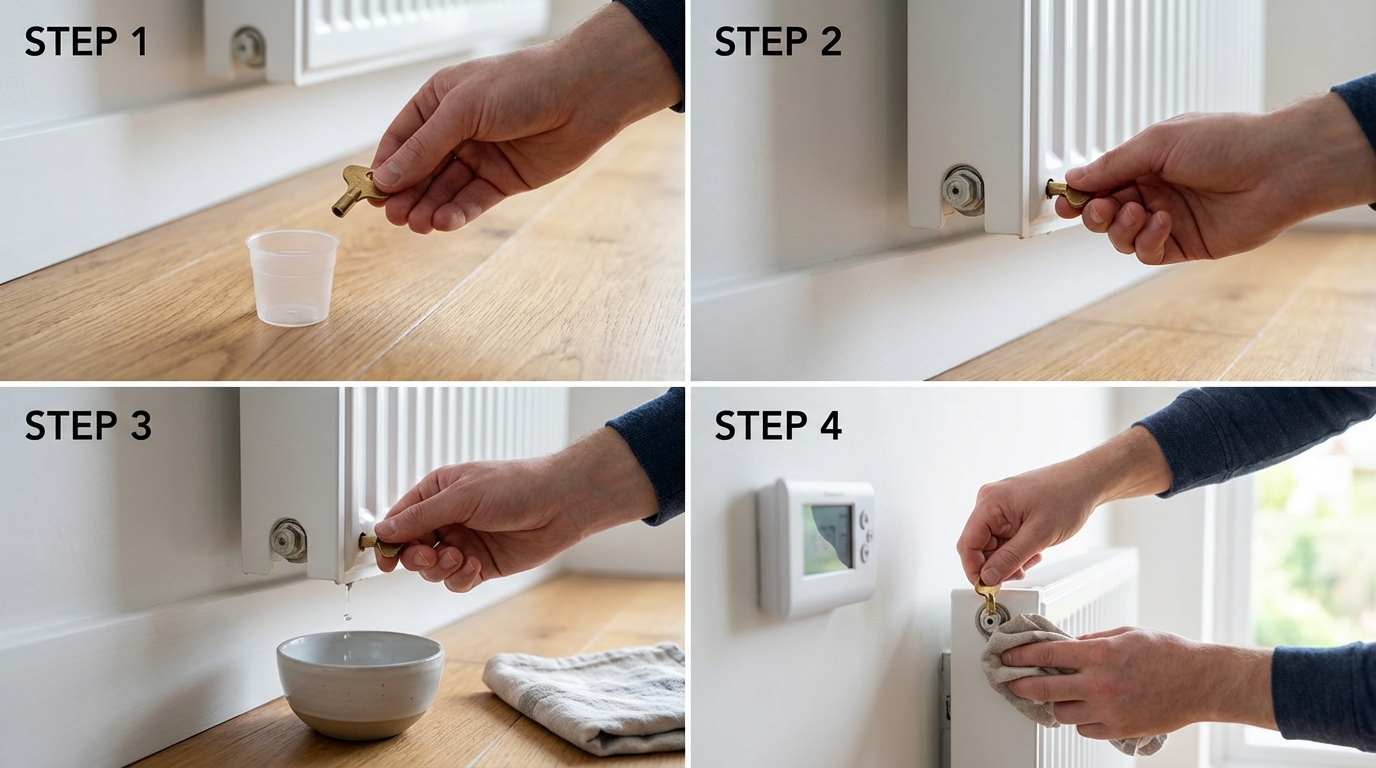 STEP 1

STEP 2

STEP 3

STEP 4